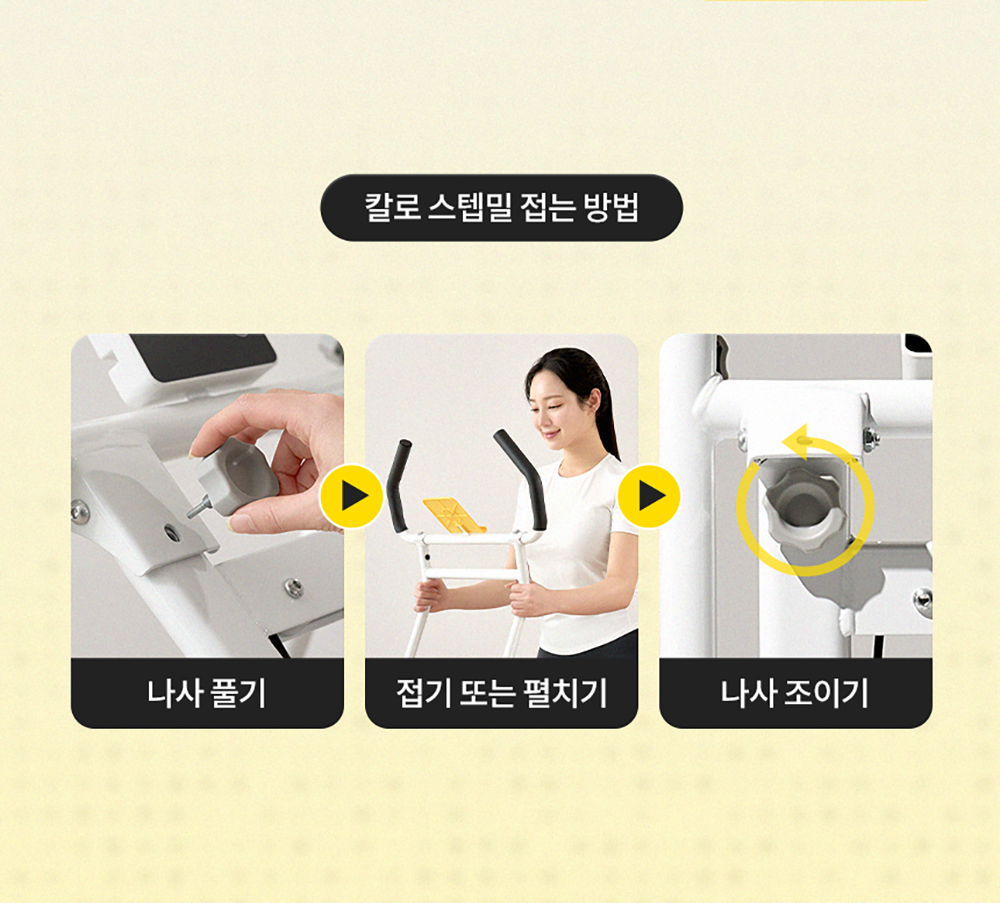 칼로 스텝밀 접는 방법

나사 풀기

접기 또는 펼치기

나사 조이기